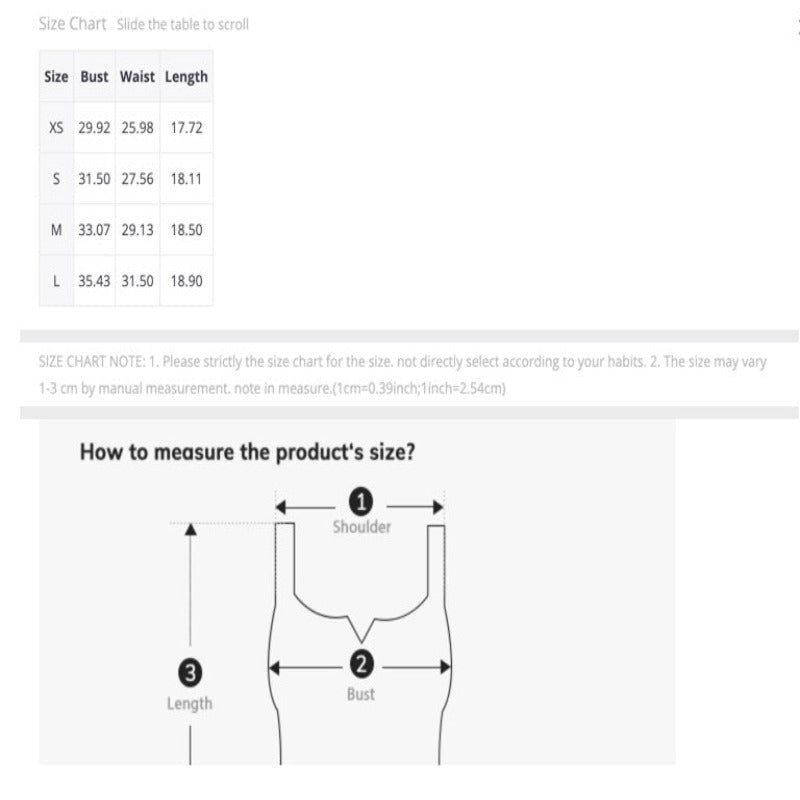 Size Chart Slide the table to scroll

| Size | Bust | Waist | Length |
|---|---|---|---|
| XS | 29.92 | 25.98 | 17.72 |
| S | 31.50 | 27.56 | 18.11 |
| M | 33.07 | 29.13 | 18.50 |
| L | 35.43 | 31.50 | 18.90 |

SIZE CHART NOTE: 1. Please strictly the size chart for the size. not directly select according to your habits. 2. The size may vary 1-3 cm by manual measurement. note in measure.(1cm=0.39inch;1inch=2.54cm)

How to measure the product's size?

1
Shoulder

2
Bust

3
Length