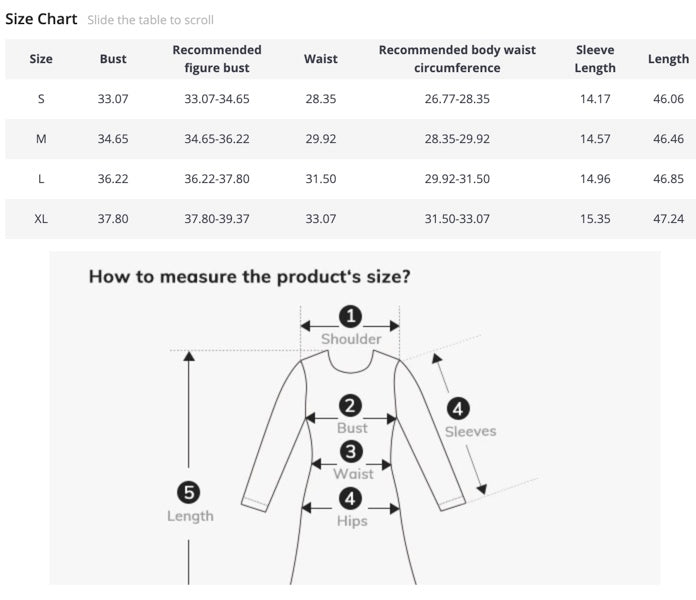 Size Chart Slide the table to scroll

| Size | Bust | Recommended figure bust | Waist | Recommended body waist circumference | Sleeve Length | Length |
|---|---|---|---|---|---|---|
| S | 33.07 | 33.07-34.65 | 28.35 | 26.77-28.35 | 14.17 | 46.06 |
| M | 34.65 | 34.65-36.22 | 29.92 | 28.35-29.92 | 14.57 | 46.46 |
| L | 36.22 | 36.22-37.80 | 31.50 | 29.92-31.50 | 14.96 | 46.85 |
| XL | 37.80 | 37.80-39.37 | 33.07 | 31.50-33.07 | 15.35 | 47.24 |

How to measure the product's size?

1 Shoulder

2 Bust

3 Waist

4 Hips

4 Sleeves

5 Length