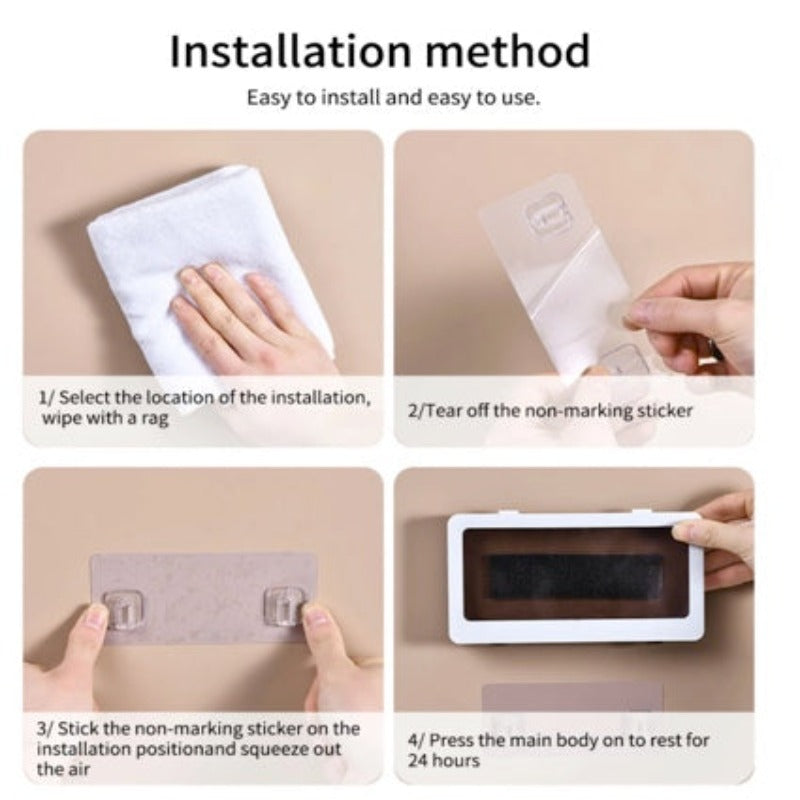 Installation method

Easy to install and easy to use.

1/ Select the location of the installation, wipe with a rag

2/Tear off the non-marking sticker

3/ Stick the non-marking sticker on the installation positionand squeeze out the air

4/ Press the main body on to rest for 24 hours