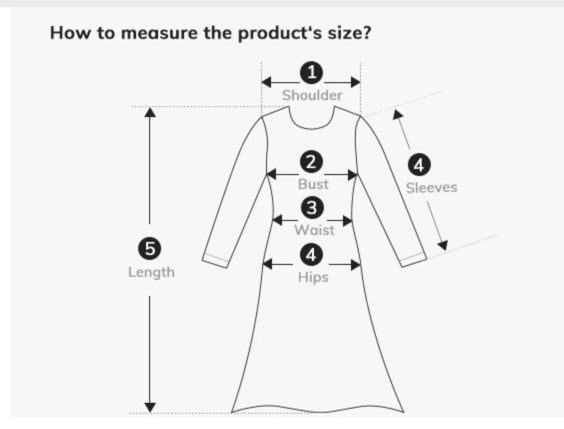 How to measure the product's size?

1
Shoulder

2
Bust

3
Waist

4
Hips

4
Sleeves

5
Length